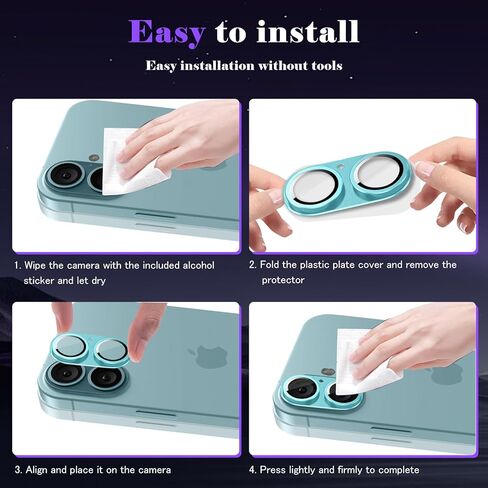 Easy to install

Easy installation without tools

1. Wipe the camera with the included alcohol sticker and let dry

2. Fold the plastic plate cover and remove the protector

3. Align and place it on the camera

4. Press lightly and firmly to complete