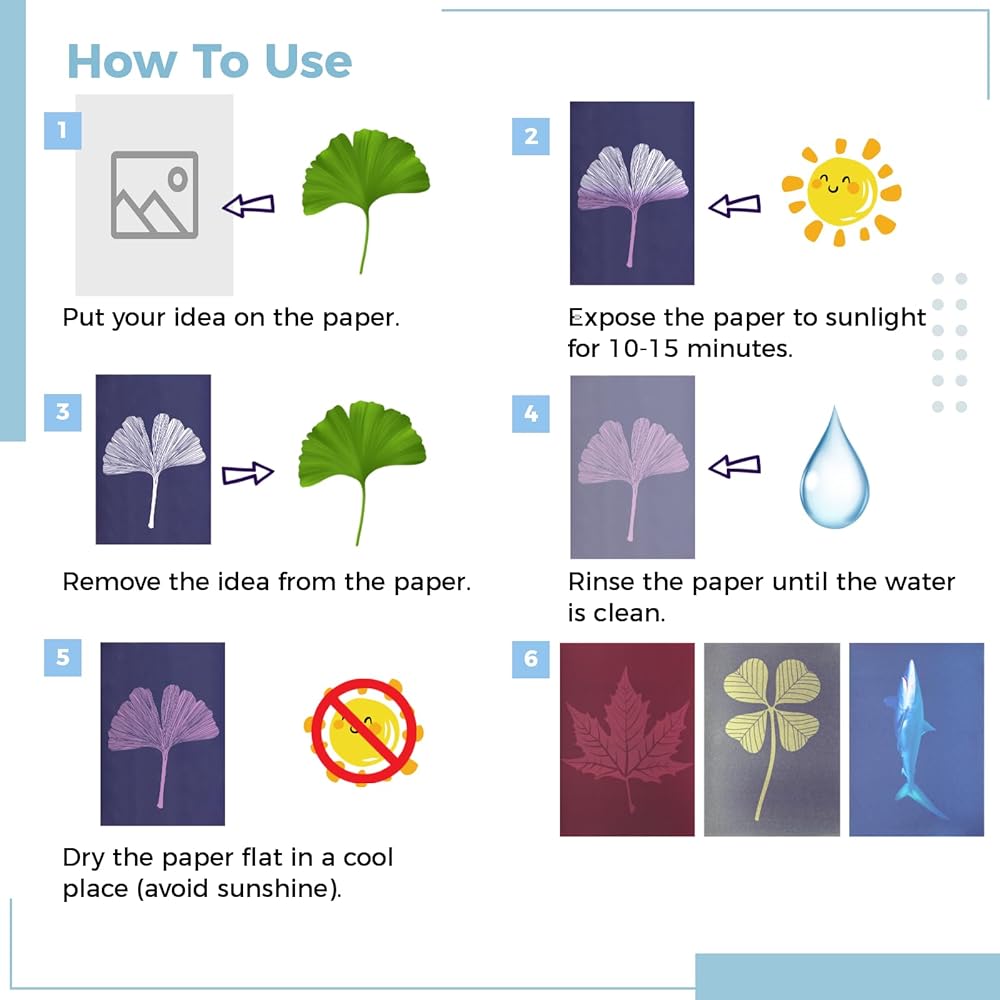 How To Use

1

Put your idea on the paper.

2

Expose the paper to sunlight for 10-15 minutes.

3

Remove the idea from the paper.

4

Rinse the paper until the water is clean.

5

Dry the paper flat in a cool place (avoid sunshine).

6