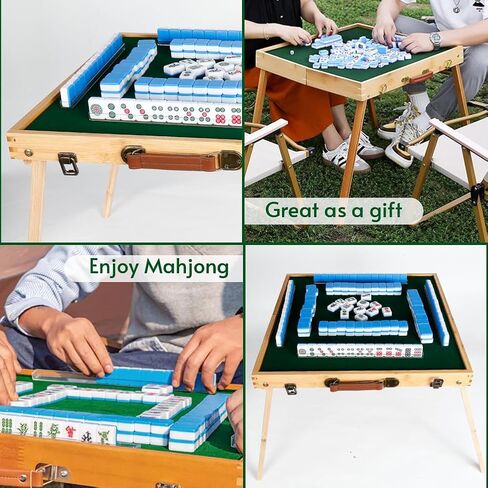 Great as a gift

Enjoy Mahjong