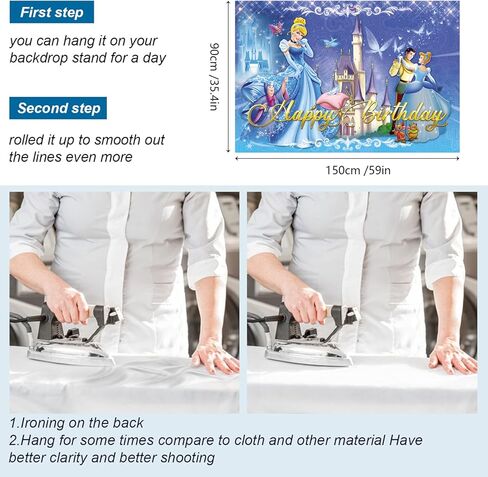 First step

you can hang it on your backdrop stand for a day

Second step

rolled it up to smooth out the lines even more

90cm /35.4in

Happy Birthday

150cm /59in

1.Ironing on the back
2.Hang for some times compare to cloth and other material Have better clarity and better shooting