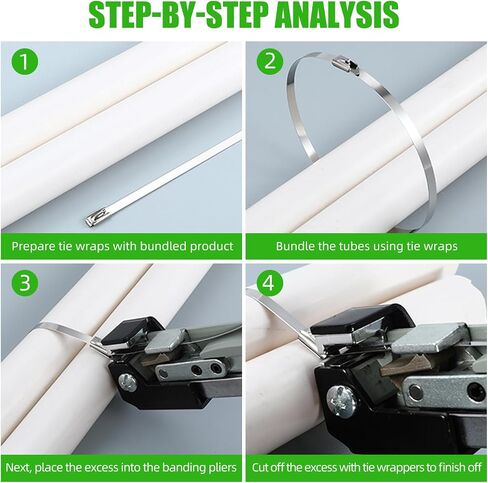 STEP-BY-STEP ANALYSIS

1

Prepare tie wraps with bundled product

2

Bundle the tubes using tie wraps

3

Next, place the excess into the banding pliers

4

Cut off the excess with tie wrappers to finish off