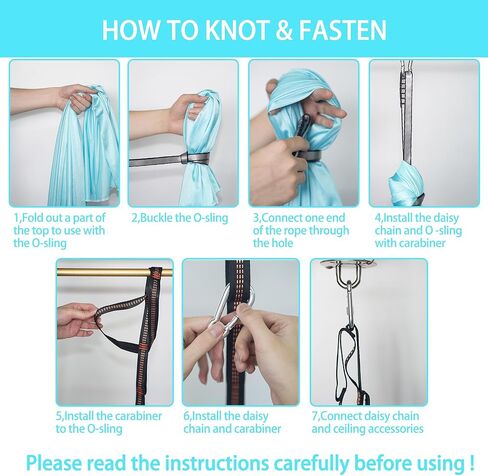 HOW TO KNOT & FASTEN

1,Fold out a part of the top to use with the O-sling

2,Buckle the O-sling

3,Connect one end of the rope through the hole

4,Install the daisy chain and O -sling with carabiner

5,Install the carabiner to the O-sling

6,Install the daisy chain and carabiner

7,Connect daisy chain and ceiling accessories

Please read the instructions carefully before using !