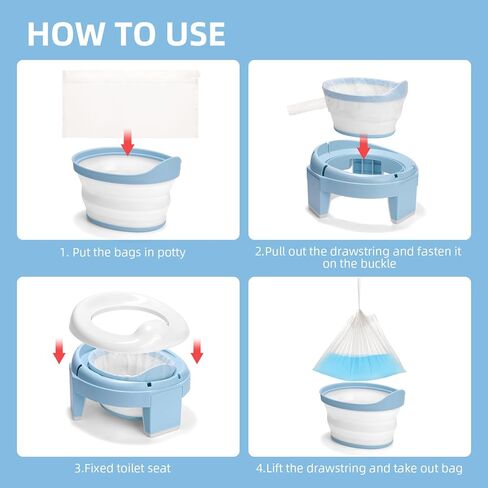 HOW TO USE

1. Put the bags in potty

2.Pull out the drawstring and fasten it on the buckle

3.Fixed toilet seat

4.Lift the drawstring and take out bag