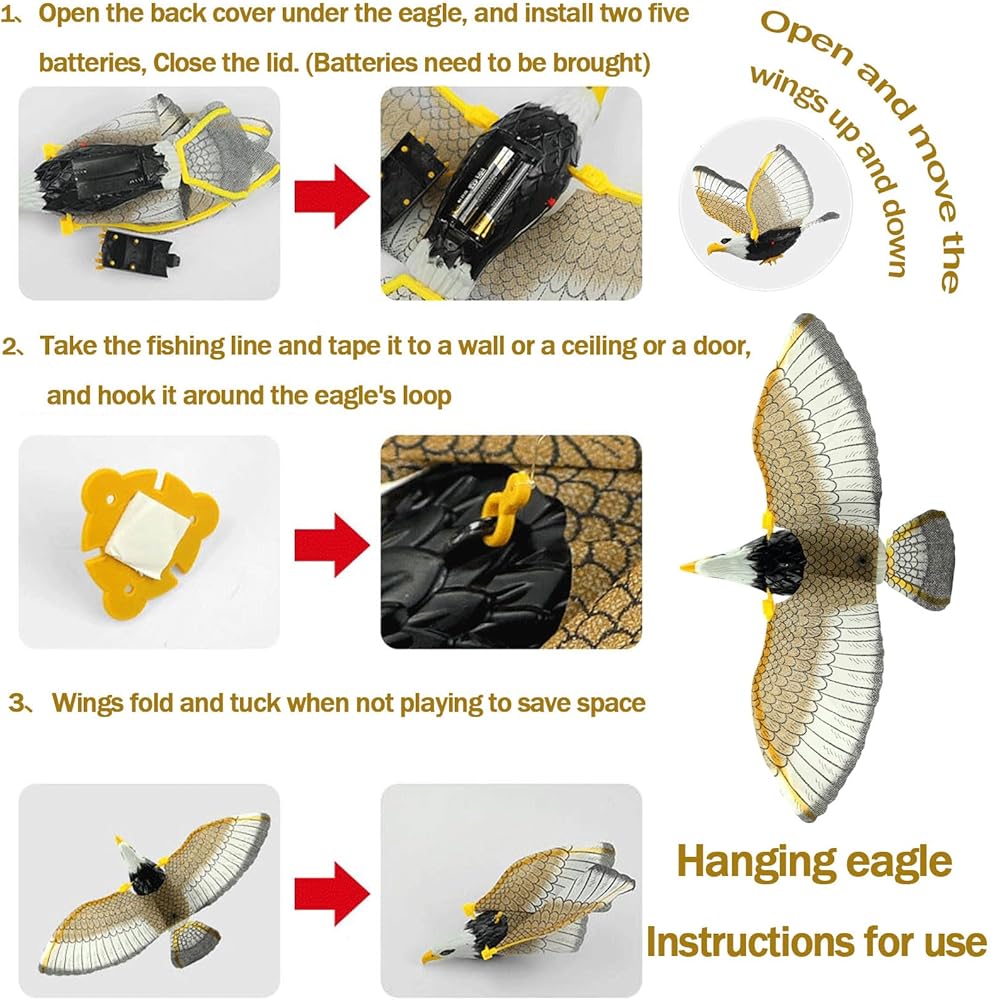 1、Open the back cover under the eagle, and install two five batteries, Close the lid. (Batteries need to be brought)

Open and move the wings up and down

2、Take the fishing line and tape it to a wall or a ceiling or a door, and hook it around the eagle's loop

3、Wings fold and tuck when not playing to save space

Hanging eagle

Instructions for use