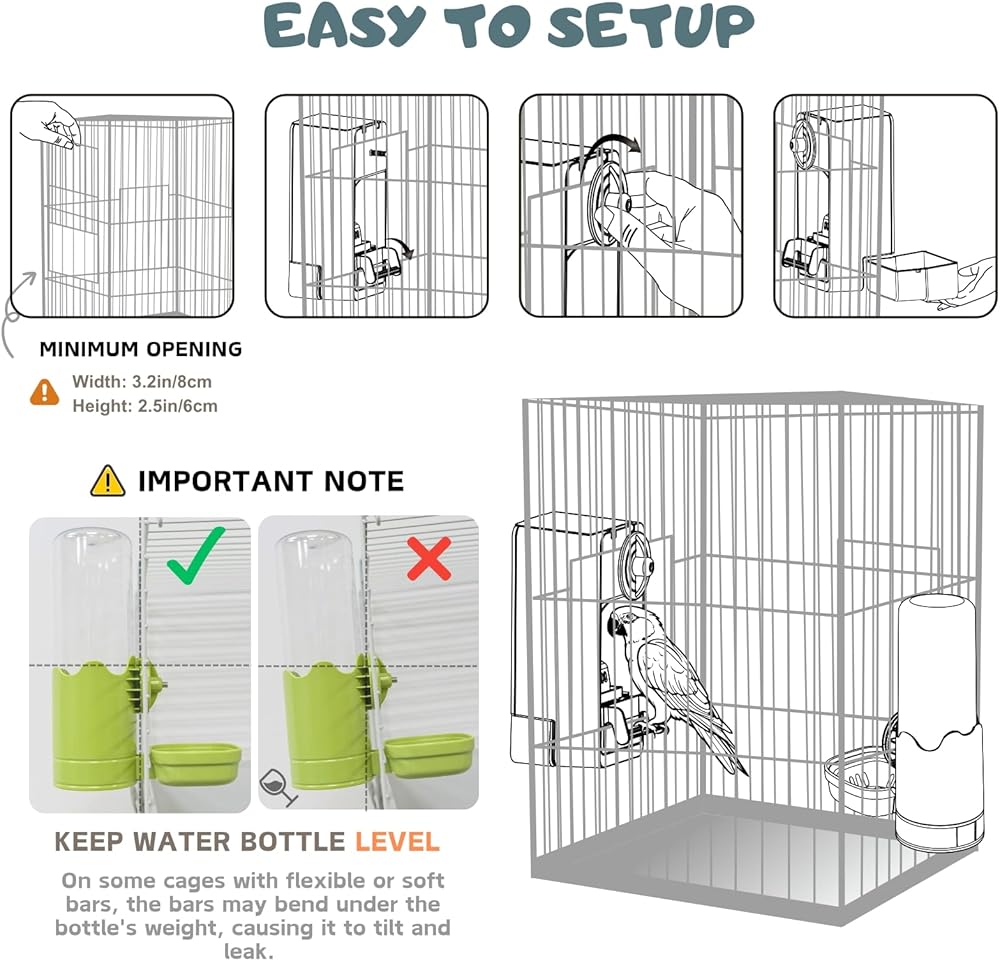 EASY TO SETUP

MINIMUM OPENING

Width: 3.2in/8cm
Height: 2.5in/6cm

IMPORTANT NOTE

KEEP WATER BOTTLE LEVEL

On some cages with flexible or soft bars, the bars may bend under the bottle's weight, causing it to tilt and leak.