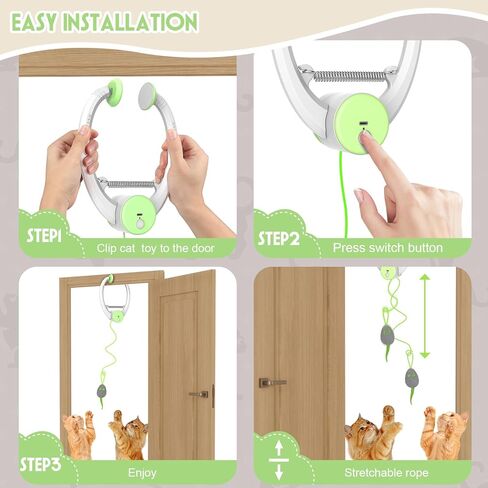 EASY INSTALLATION

STEP1
Clip cat toy to the door

STEP2
Press switch button

STEP3
Enjoy

Stretchable rope