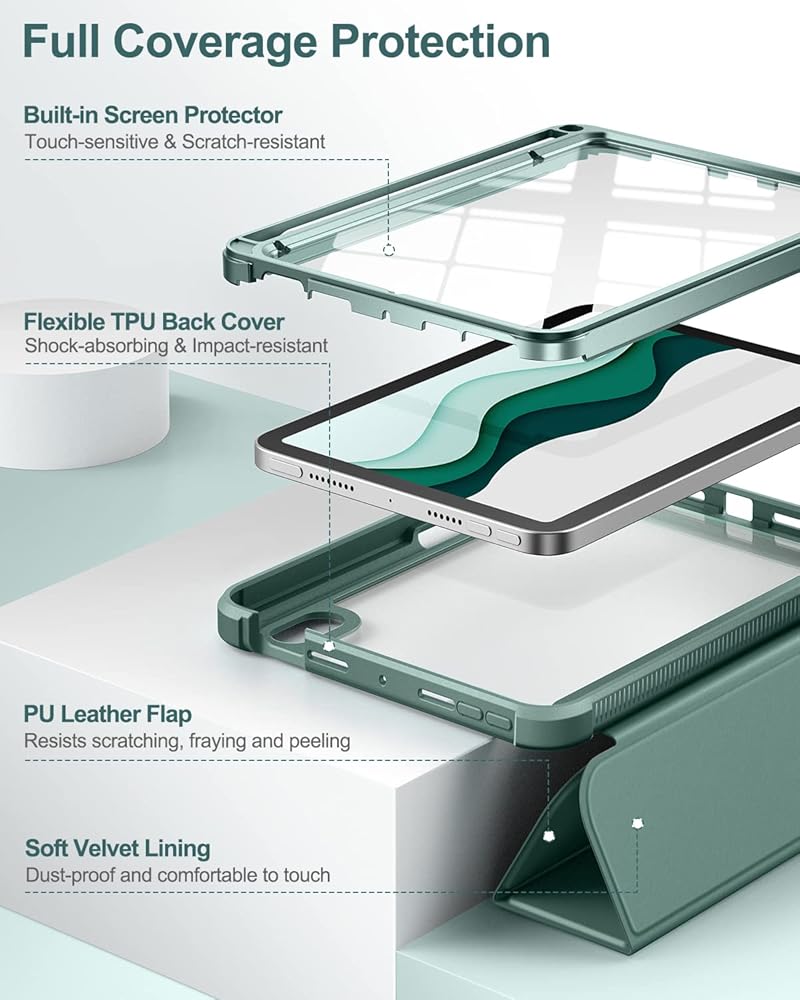 Full Coverage Protection

Built-in Screen Protector
Touch-sensitive & Scratch-resistant

Flexible TPU Back Cover
Shock-absorbing & Impact-resistant

PU Leather Flap
Resists scratching, fraying and peeling

Soft Velvet Lining
Dust-proof and comfortable to touch