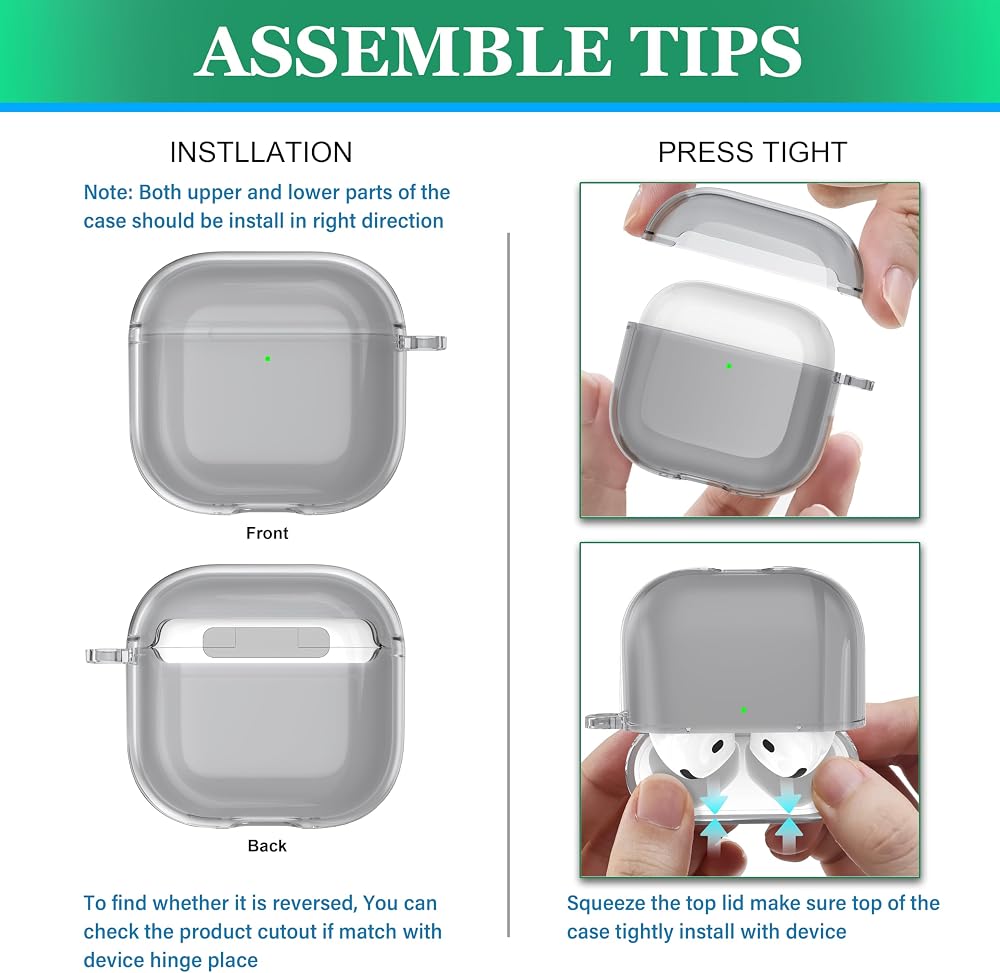 ASSEMBLE TIPS

INSTLLATION

Note: Both upper and lower parts of the case should be install in right direction

Front

Back

To find whether it is reversed, You can check the product cutout if match with device hinge place

PRESS TIGHT

Squeeze the top lid make sure top of the case tightly install with device