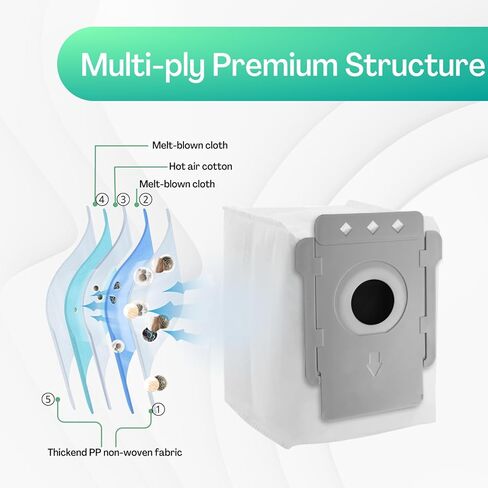 Multi-ply Premium Structure

Melt-blown cloth

Hot air cotton

Melt-blown cloth

4 3 2

5 1

Thickend PP non-woven fabric