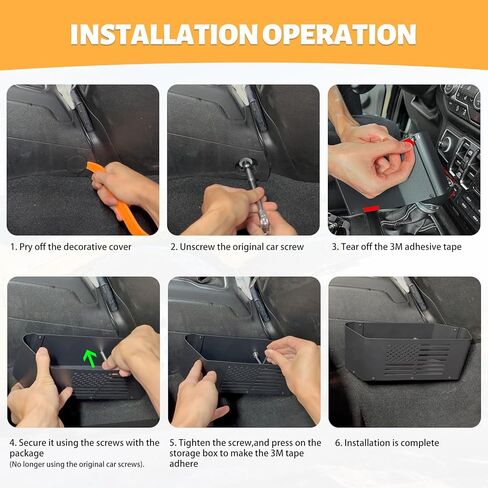 INSTALLATION OPERATION

1. Pry off the decorative cover

2. Unscrew the original car screw

3. Tear off the 3M adhesive tape

4. Secure it using the screws with the package
(No longer using the original car screws).

5. Tighten the screw,and press on the storage box to make the 3M tape adhere

6. Installation is complete