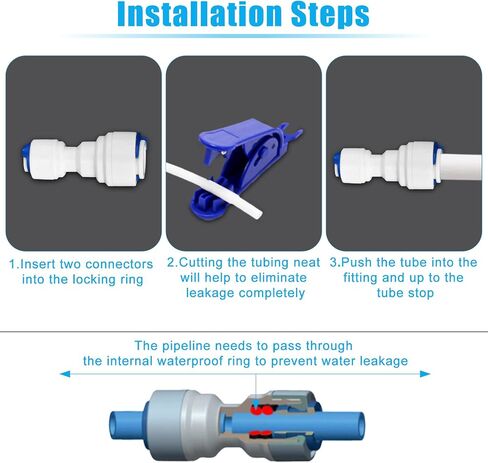 Installation Steps

1.Insert two connectors into the locking ring

2.Cutting the tubing neat will help to eliminate leakage completely

3.Push the tube into the fitting and up to the tube stop

The pipeline needs to pass through the internal waterproof ring to prevent water leakage