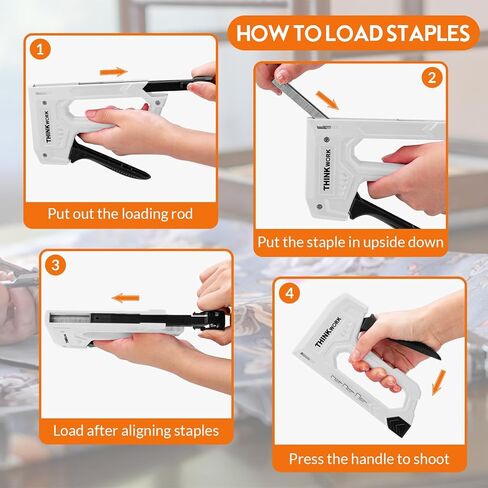 HOW TO LOAD STAPLES

1

THINKWORK

Put out the loading rod

2

THINKWORK

Put the staple in upside down

3

Load after aligning staples

4

THINKWORK

Press the handle to shoot