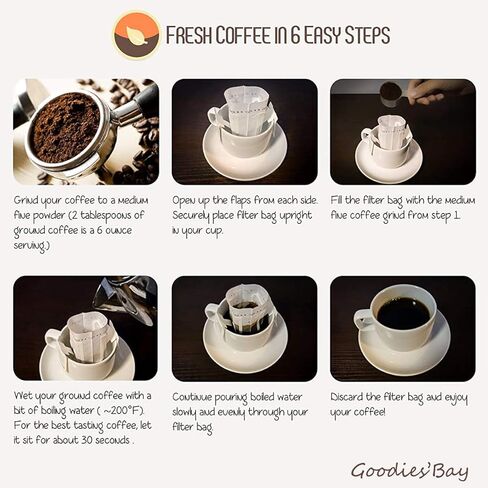 FRESH COFFEE IN 6 EASY STEPS

Grind your coffee to a medium fine powder (2 tablespoons of ground coffee is a 6 ounce serving.)

Open up the flaps from each side. Securely place filter bag upright in your cup.

Fill the filter bag with the medium fine coffee grind from step 1.

Wet your ground coffee with a bit of boiling water ( ~200°F). For the best tasting coffee, let it sit for about 30 seconds .

Continue pouring boiled water slowly and evenly through your filter bag.

Discard the filter bag and enjoy your coffee!

Goodies' Bay