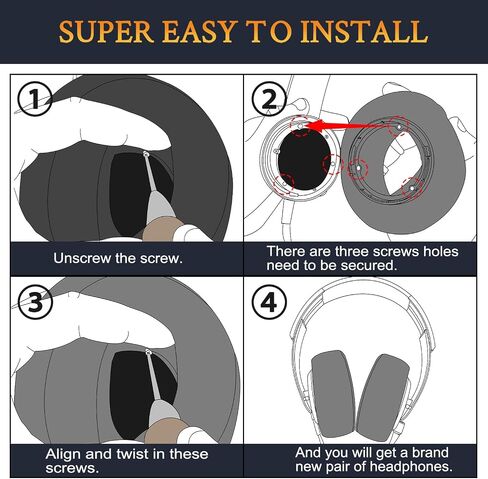 SUPER EASY TO INSTALL

1

Unscrew the screw.

2

There are three screws holes need to be secured.

3

Align and twist in these screws.

4

And you will get a brand new pair of headphones.