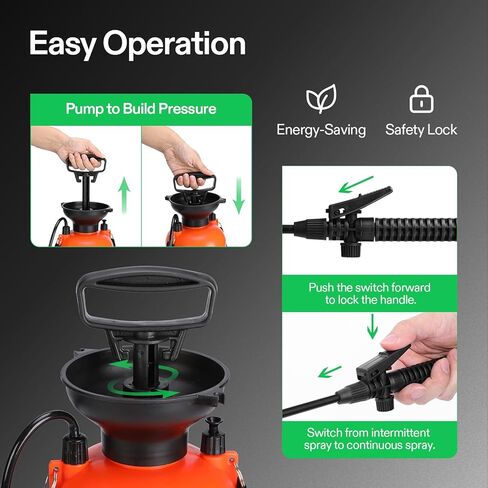 Easy Operation

Pump to Build Pressure

Energy-Saving

Safety Lock

Push the switch forward to lock the handle.

Switch from intermittent spray to continuous spray.