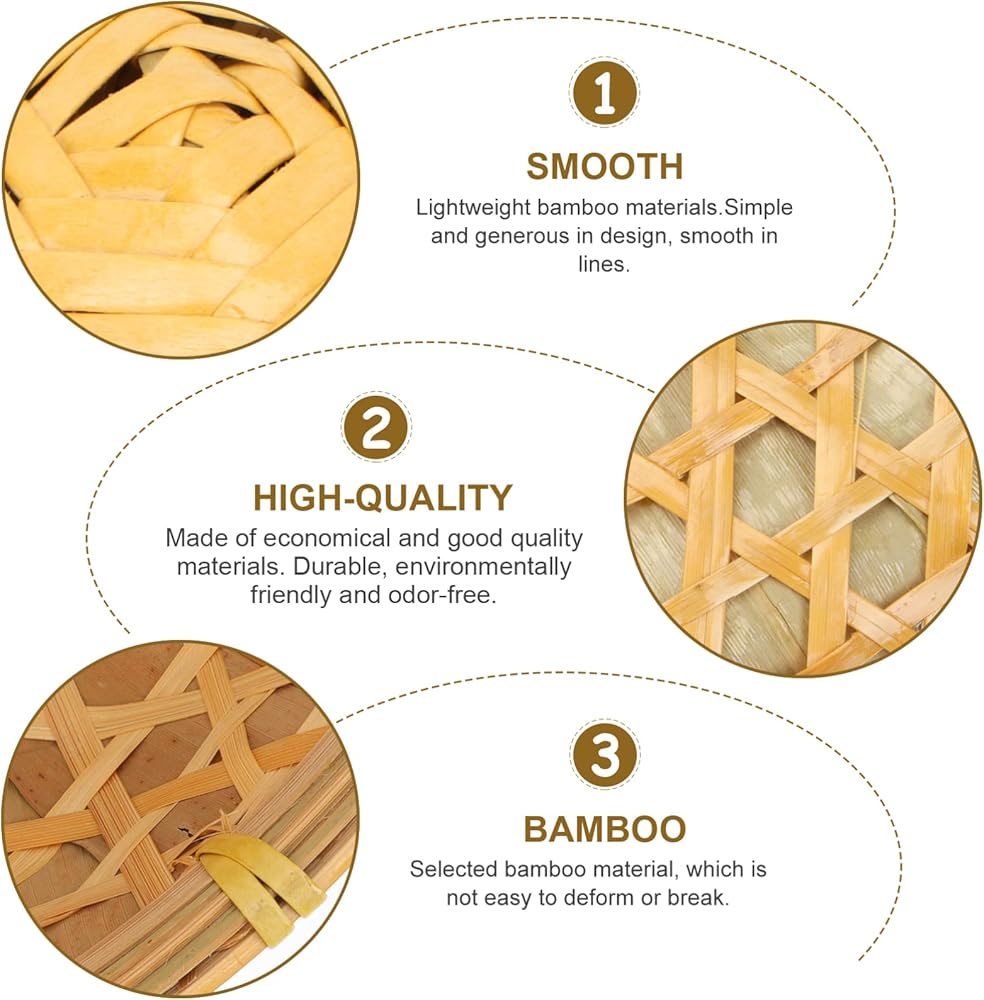 1

SMOOTH

Lightweight bamboo materials.Simple and generous in design, smooth in lines.

2

HIGH-QUALITY

Made of economical and good quality materials. Durable, environmentally friendly and odor-free.

3

BAMBOO

Selected bamboo material, which is not easy to deform or break.