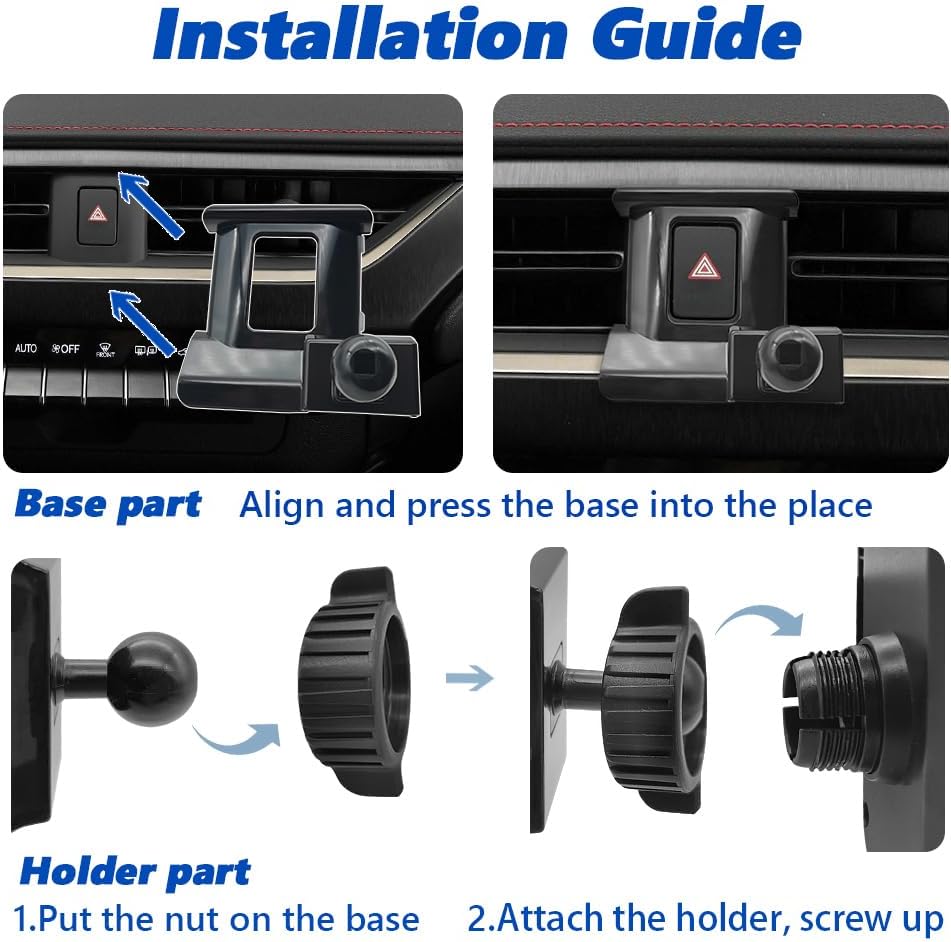 Installation Guide

AUTO OFF FRONT

Base part Align and press the base into the place

Holder part

1.Put the nut on the base

2.Attach the holder, screw up