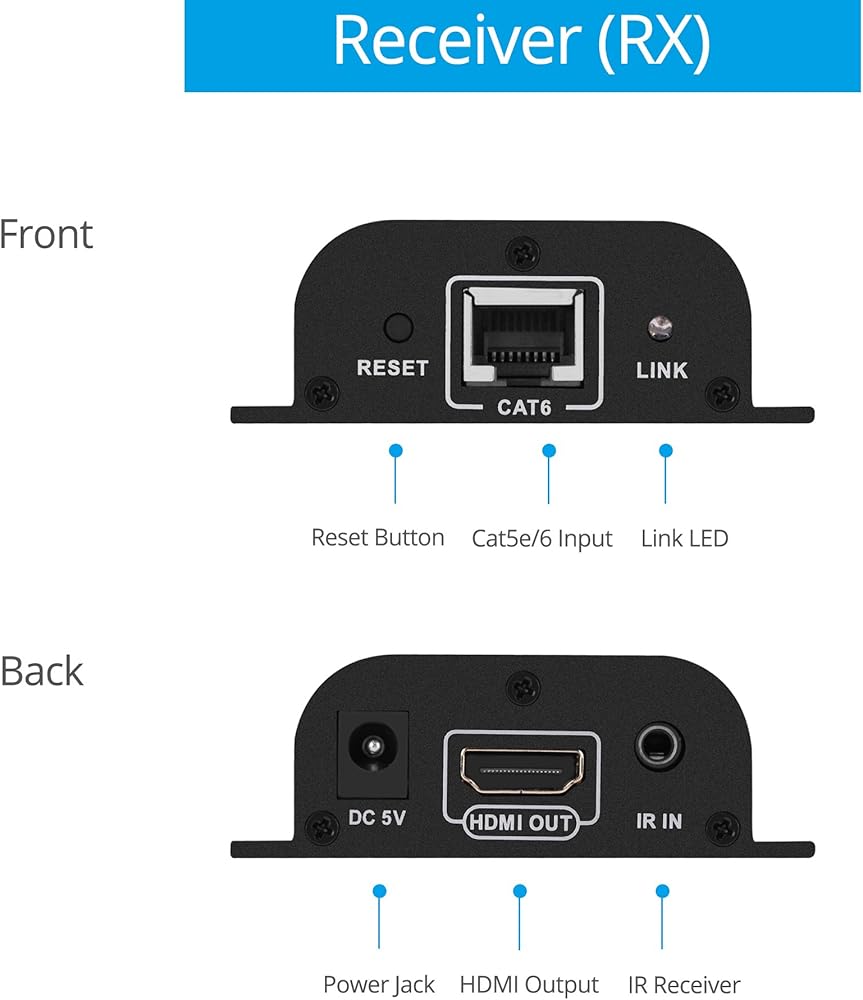 Receiver (RX)

Front

RESET

CAT6

LINK

Reset Button

Cat5e/6 Input

Link LED

Back

DC 5V

HDMI OUT

IR IN

Power Jack

HDMI Output

IR Receiver