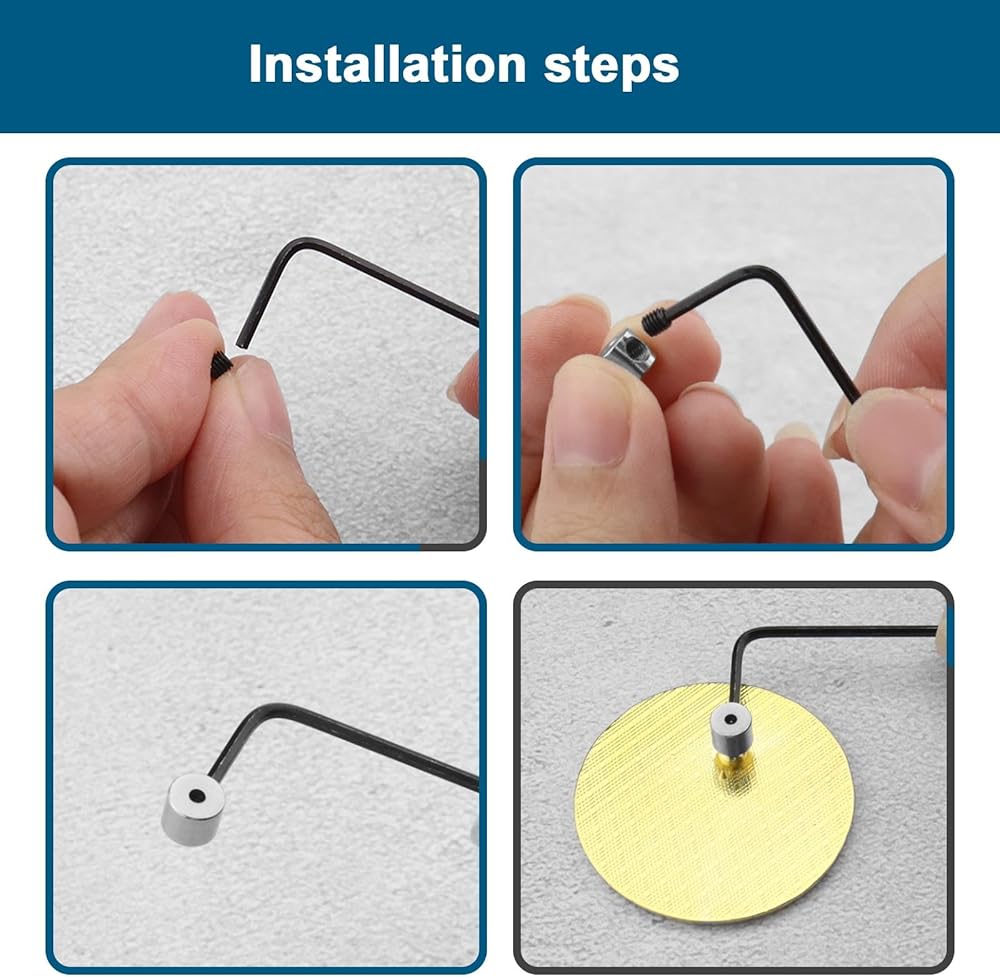 Installation steps