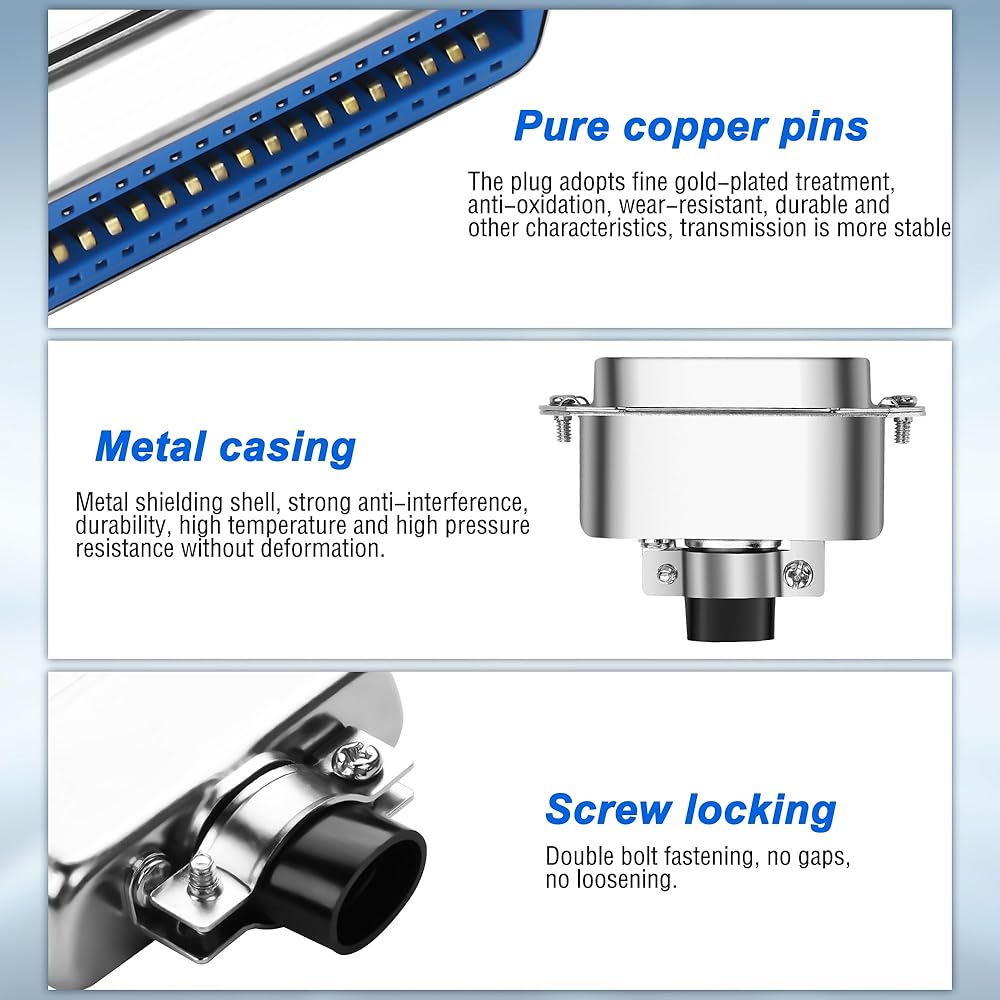 Pure copper pins

The plug adopts fine gold-plated treatment, anti-oxidation, wear-resistant, durable and other characteristics, transmission is more stable

Metal casing

Metal shielding shell, strong anti-interference, durability, high temperature and high pressure resistance without deformation.

Screw locking

Double bolt fastening, no gaps, no loosening.