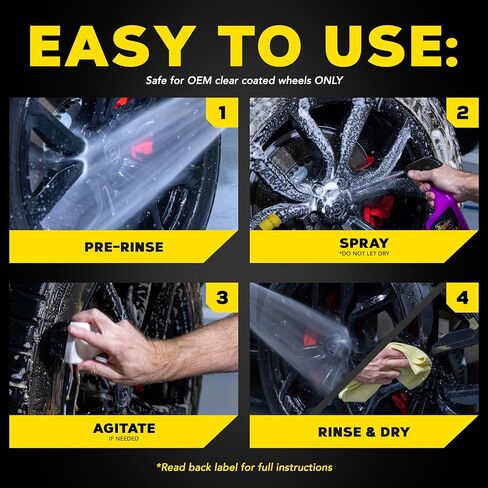 EASY TO USE:

Safe for OEM clear coated wheels ONLY

1

PRE-RINSE

2

SPRAY
*DO NOT LET DRY

3

AGITATE
IF NEEDED

4

RINSE & DRY

*Read back label for full instructions