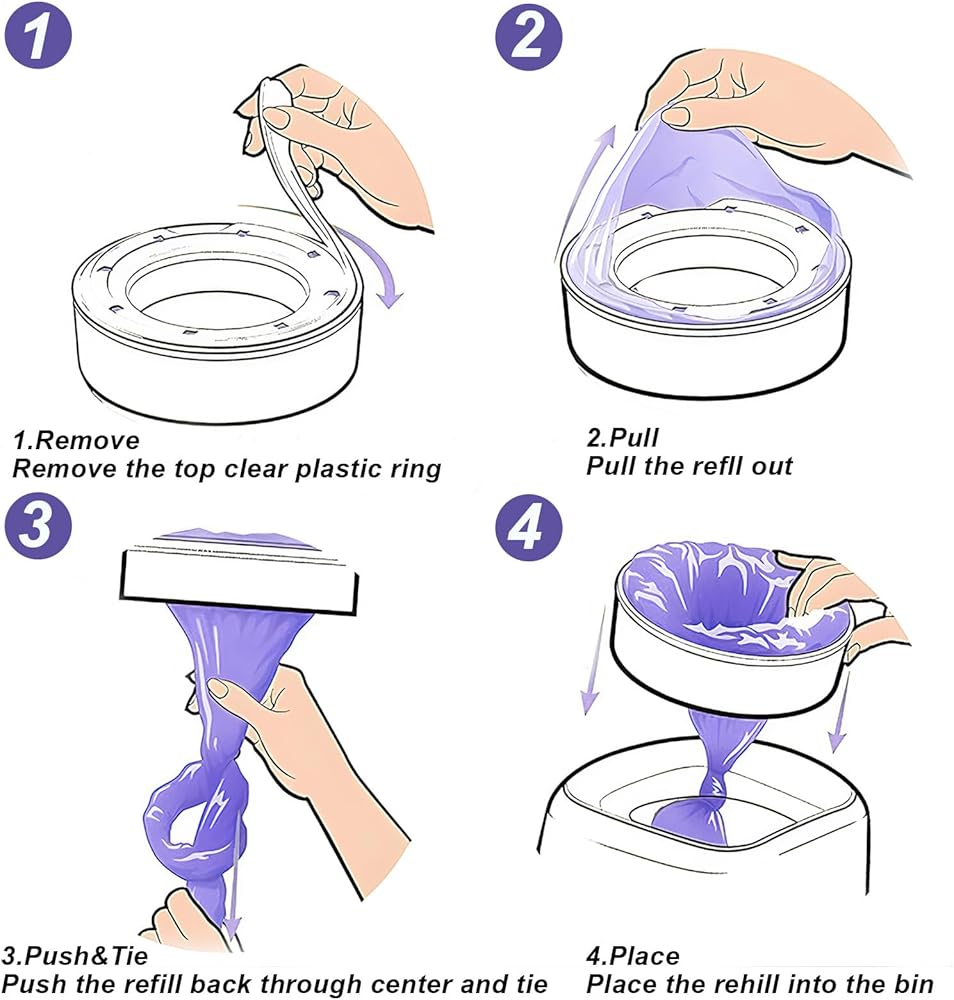 1

1.Remove
Remove the top clear plastic ring

2

2.Pull
Pull the refll out

3

3.Push&Tie
Push the refill back through center and tie

4

4.Place
Place the rehill into the bin