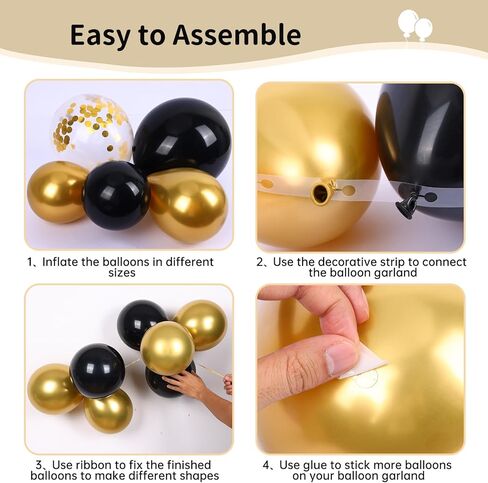 Easy to Assemble

1、Inflate the balloons in different sizes

2、Use the decorative strip to connect the balloon garland

3、Use ribbon to fix the finished balloons to make different shapes

4、Use glue to stick more balloons on your balloon garland