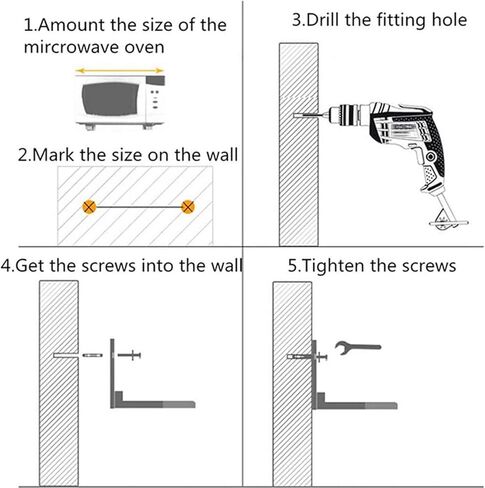 1.Amount the size of the mircrowave oven

2.Mark the size on the wall

3.Drill the fitting hole

4.Get the screws into the wall

5.Tighten the screws