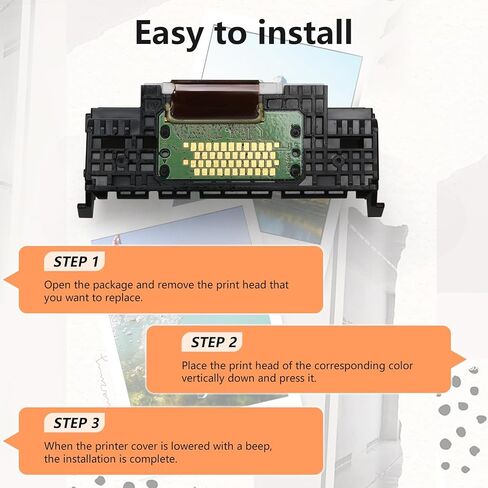 Easy to install

STEP 1

Open the package and remove the print head that you want to replace.

STEP 2

Place the print head of the corresponding color vertically down and press it.

STEP 3

When the printer cover is lowered with a beep, the installation is complete.