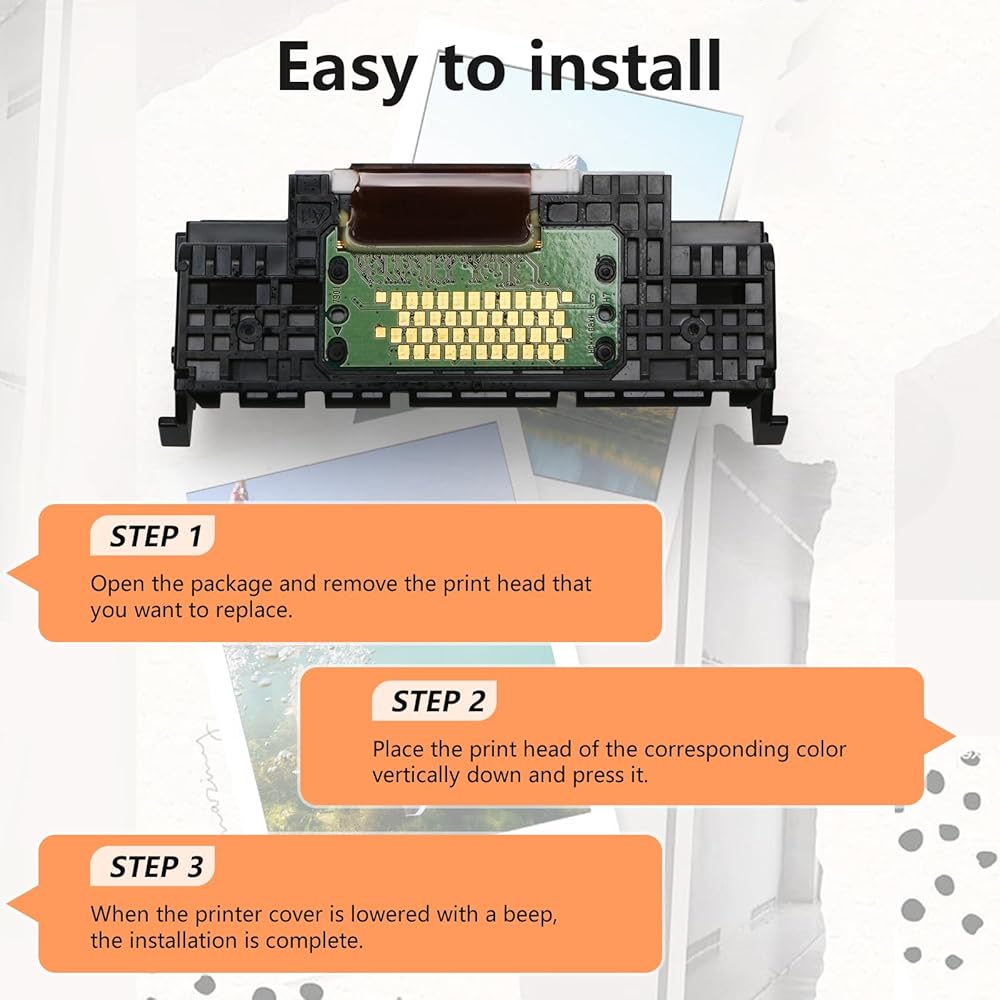 Easy to install

STEP 1

Open the package and remove the print head that you want to replace.

STEP 2

Place the print head of the corresponding color vertically down and press it.

STEP 3

When the printer cover is lowered with a beep, the installation is complete.