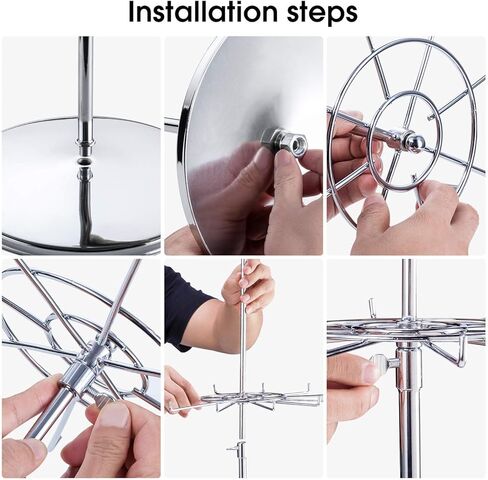 Installation steps