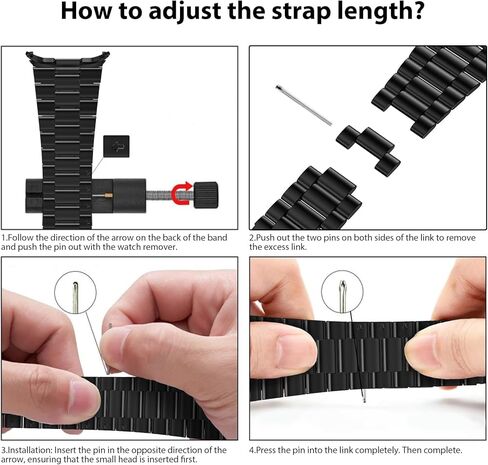 How to adjust the strap length?

1.Follow the direction of the arrow on the back of the band and push the pin out with the watch remover.

2.Push out the two pins on both sides of the link to remove the excess link.

3.Installation: Insert the pin in the opposite direction of the arrow, ensuring that the small head is inserted first.

4.Press the pin into the link completely. Then complete.