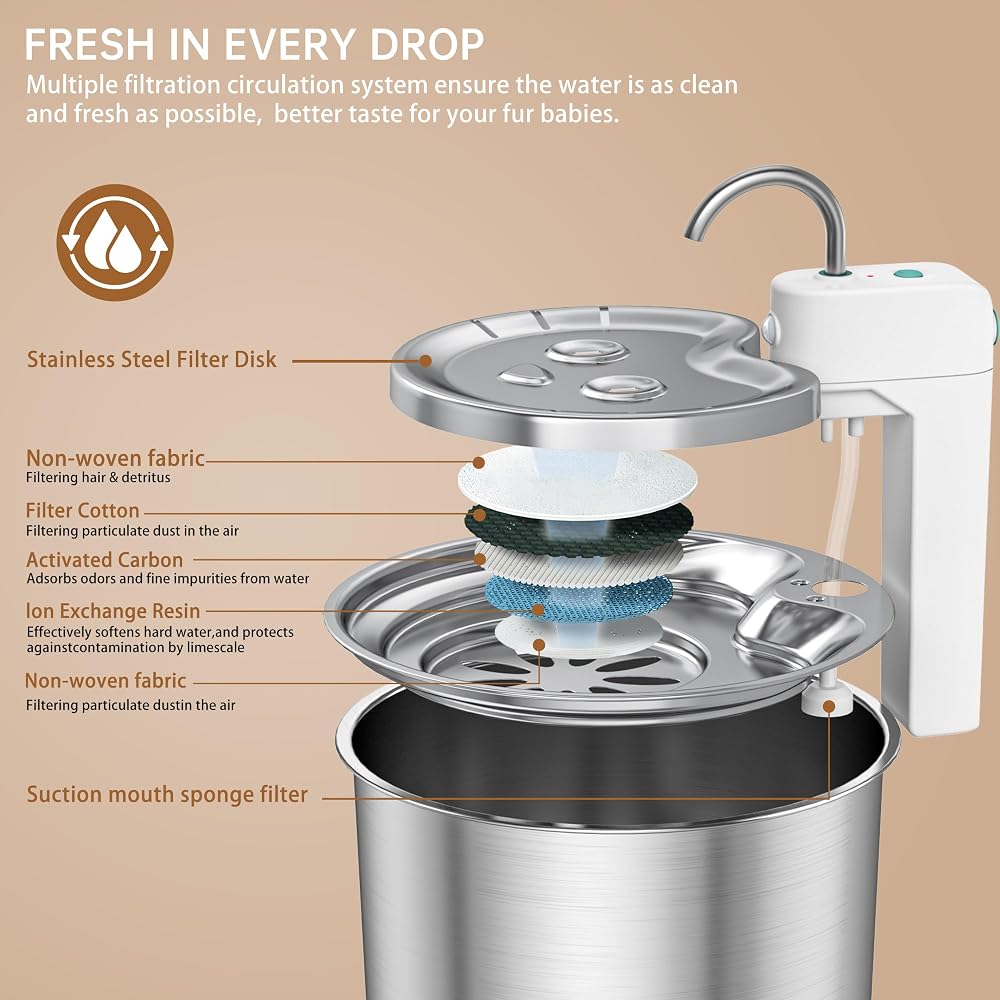 FRESH IN EVERY DROP
Multiple filtration circulation system ensure the water is as clean and fresh as possible, better taste for your fur babies.

Stainless Steel Filter Disk

Non-woven fabric
Filtering hair & detritus

Filter Cotton
Filtering particulate dust in the air

Activated Carbon
Adsorbs odors and fine impurities from water

Ion Exchange Resin
Effectively softens hard water,and protects againstcontamination by limescale

Non-woven fabric
Filtering particulate dustin the air

Suction mouth sponge filter