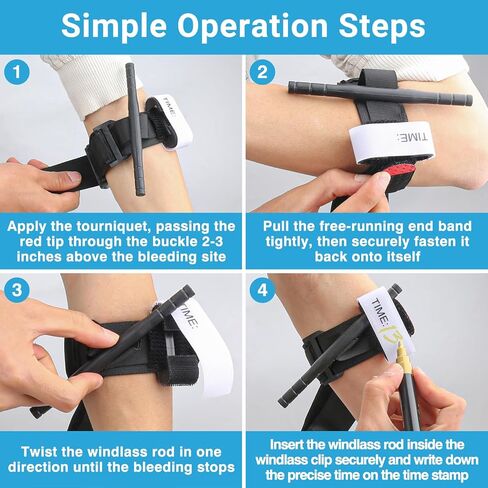 Simple Operation Steps

1

TIME:

Apply the tourniquet, passing the red tip through the buckle 2-3 inches above the bleeding site

2

TIME:

Pull the free-running end band tightly, then securely fasten it back onto itself

3

TIME:

Twist the windlass rod in one direction until the bleeding stops

4

TIME: 13

Insert the windlass rod inside the windlass clip securely and write down the precise time on the time stamp