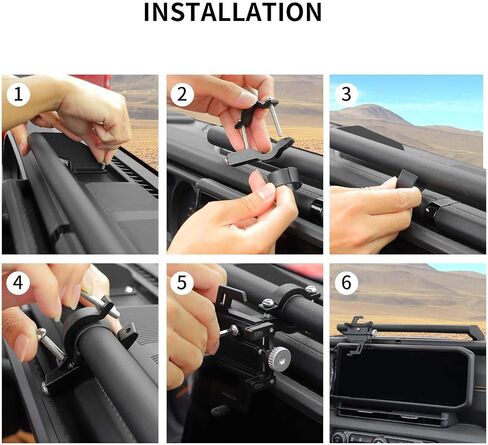 INSTALLATION

1

2

3

4

5

6