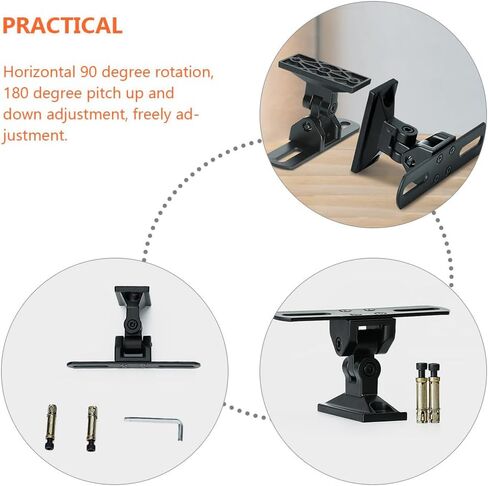 PRACTICAL

Horizontal 90 degree rotation, 180 degree pitch up and down adjustment, freely adjustment.