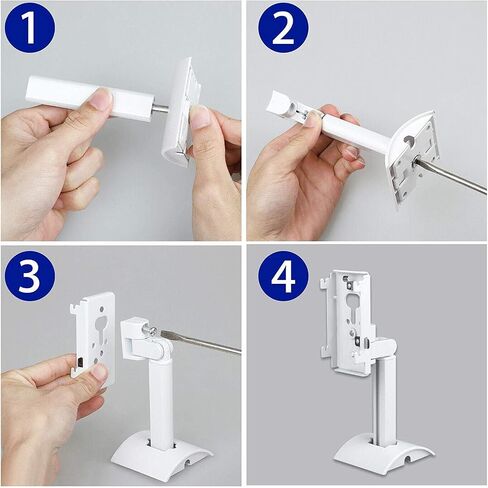 1
2
3
4