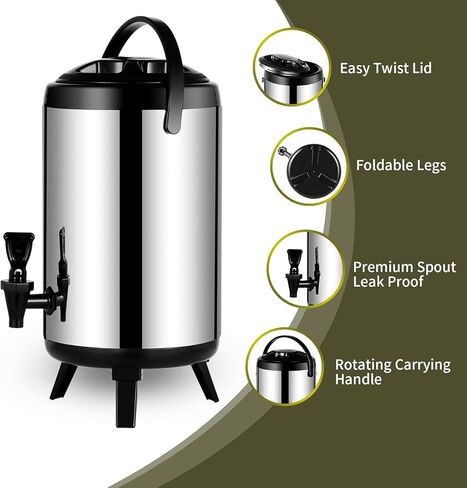 Easy Twist Lid

Foldable Legs

Premium Spout
Leak Proof

Rotating Carrying
Handle