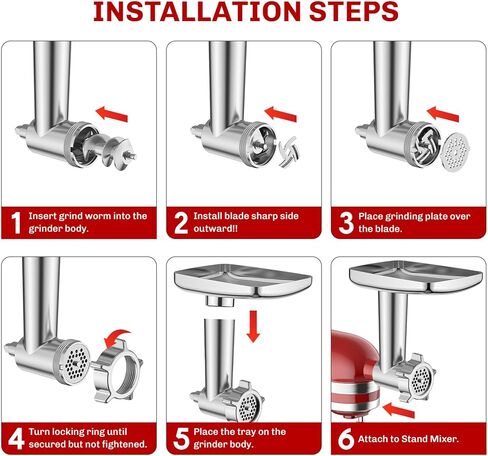 INSTALLATION STEPS

1 Insert grind worm into the grinder body.

2 Install blade sharp side outward!!

3 Place grinding plate over the blade.

4 Turn locking ring until secured but not fightened.

5 Place the tray on the grinder body.

6 Attach to Stand Mixer.