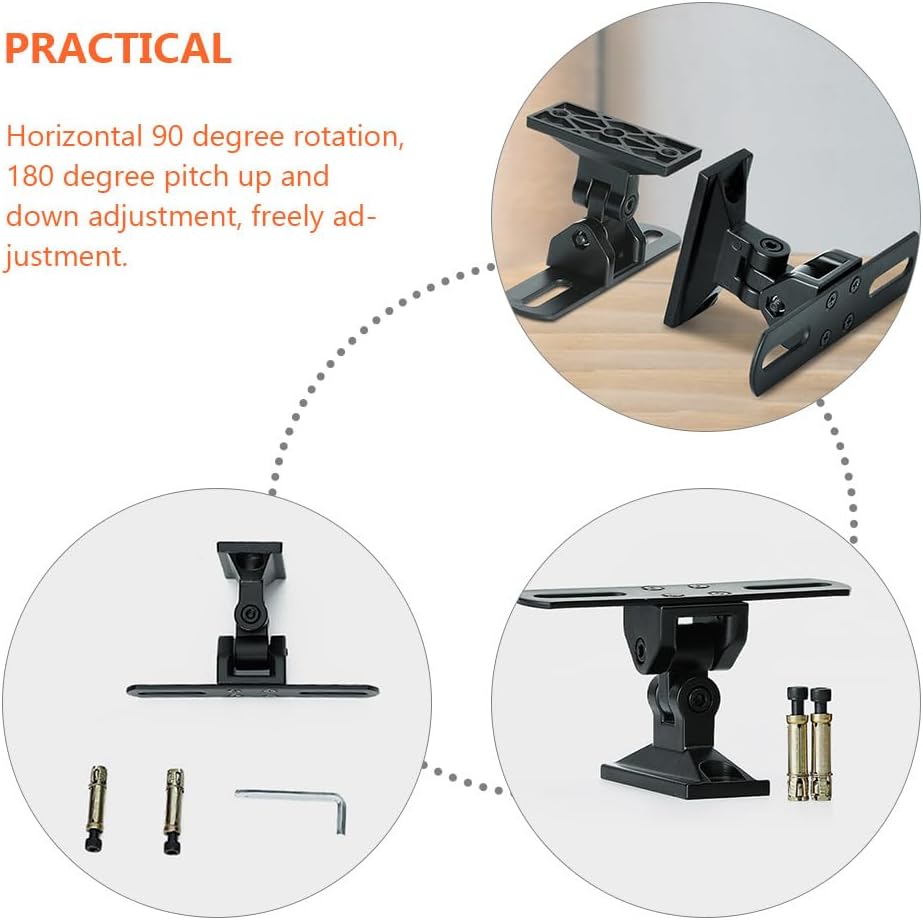 PRACTICAL

Horizontal 90 degree rotation, 180 degree pitch up and down adjustment, freely adjustment.