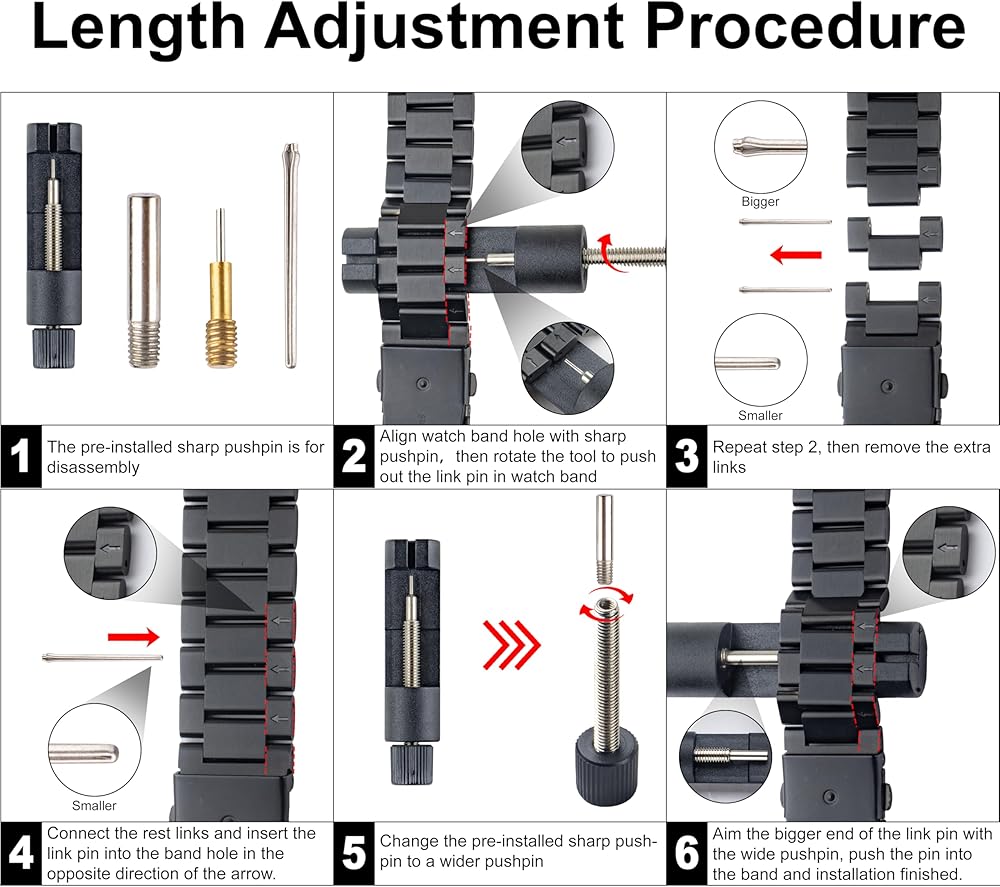 Length Adjustment Procedure

1 The pre-installed sharp pushpin is for disassembly

2 Align watch band hole with sharp pushpin, then rotate the tool to push out the link pin in watch band

Bigger

Smaller

3 Repeat step 2, then remove the extra links

Smaller

4 Connect the rest links and insert the link pin into the band hole in the opposite direction of the arrow.

5 Change the pre-installed sharp pushpin to a wider pushpin

6 Aim the bigger end of the link pin with the wide pushpin, push the pin into the band and installation finished.