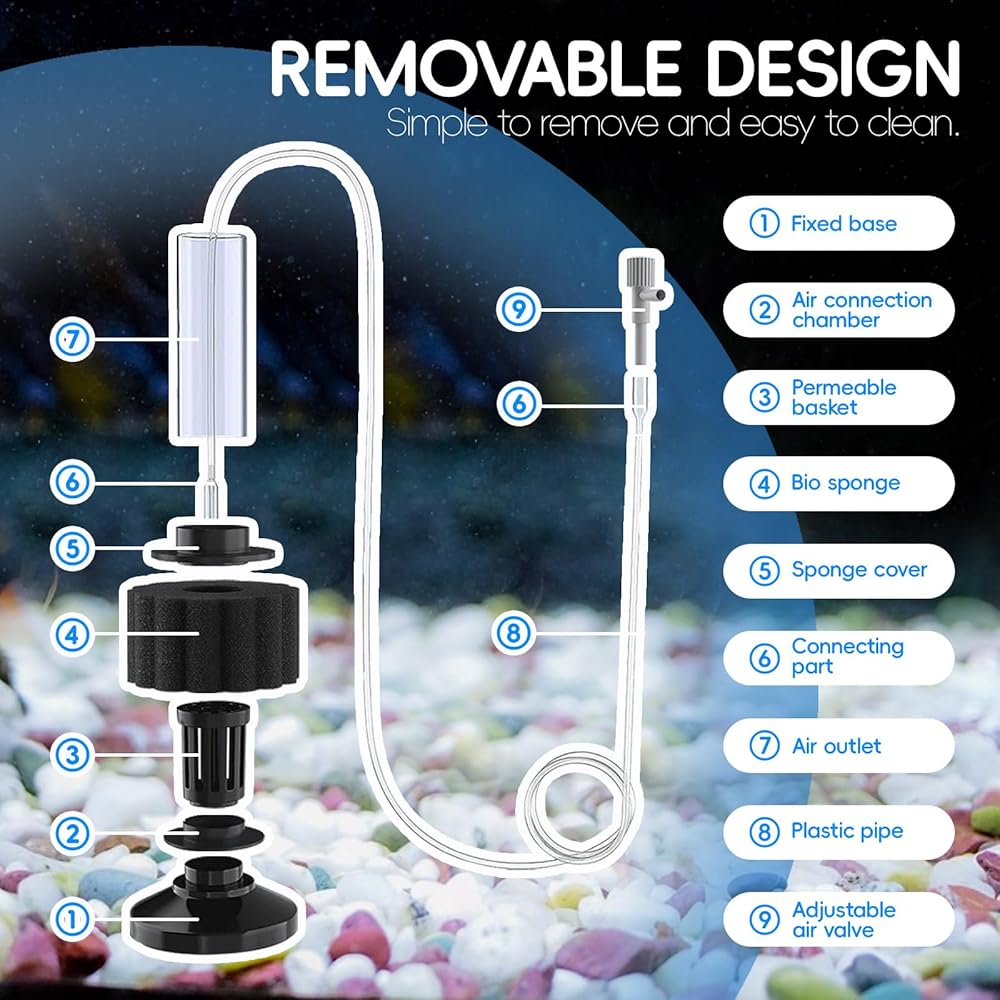 REMOVABLE DESIGN
Simple to remove and easy to clean.

7
6
5
4
3
2
1
9
6
8

1 Fixed base
2 Air connection chamber
3 Permeable basket
4 Bio sponge
5 Sponge cover
6 Connecting part
7 Air outlet
8 Plastic pipe
9 Adjustable air valve