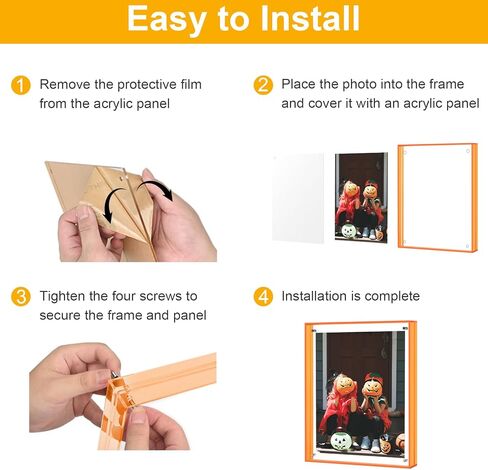 Easy to Install

1 Remove the protective film from the acrylic panel

2 Place the photo into the frame and cover it with an acrylic panel

3 Tighten the four screws to secure the frame and panel

4 Installation is complete