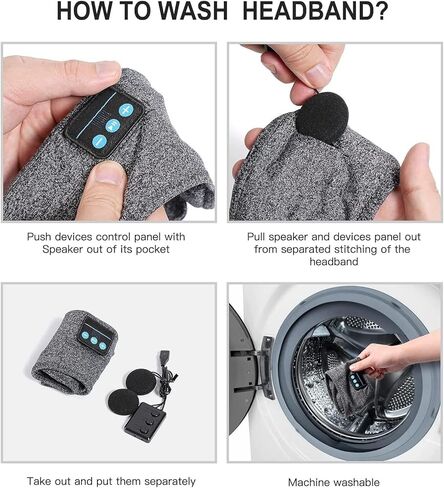 HOW TO WASH HEADBAND?

Push devices control panel with Speaker out of its pocket

Pull speaker and devices panel out from separated stitching of the headband

Take out and put them separately

Machine washable