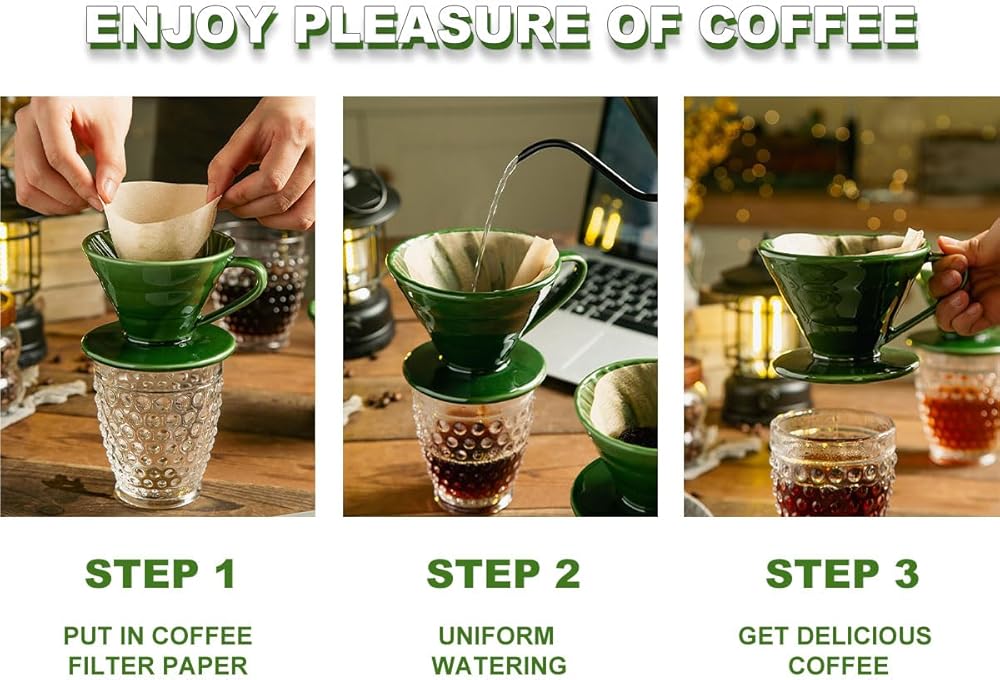 ENJOY PLEASURE OF COFFEE

STEP 1

PUT IN COFFEE FILTER PAPER

STEP 2

UNIFORM WATERING

STEP 3

GET DELICIOUS COFFEE