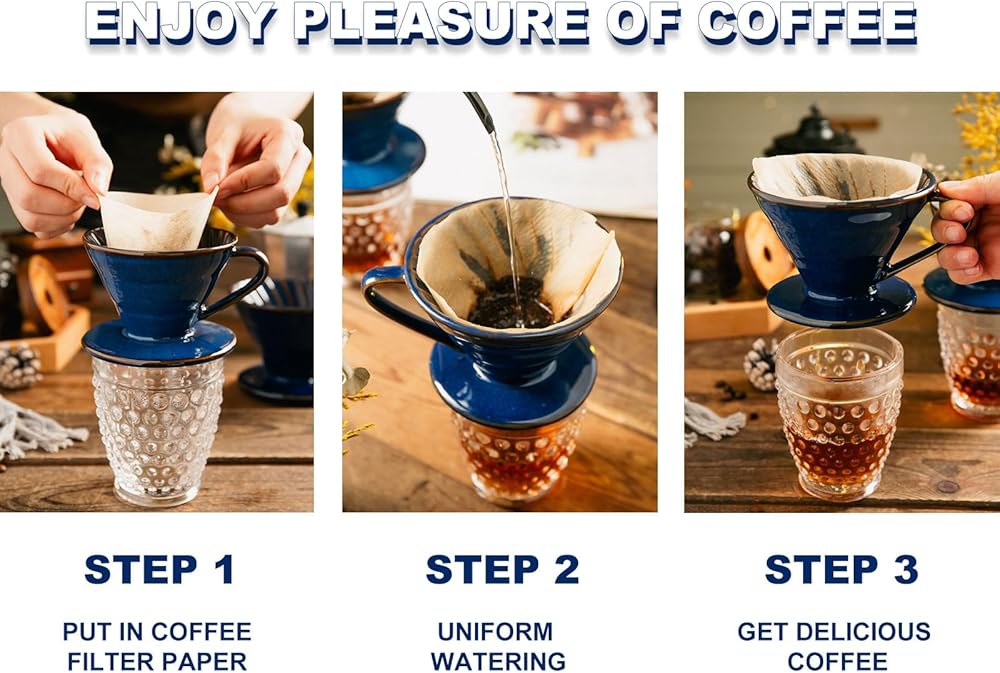 ENJOY PLEASURE OF COFFEE

STEP 1

PUT IN COFFEE FILTER PAPER

STEP 2

UNIFORM WATERING

STEP 3

GET DELICIOUS COFFEE