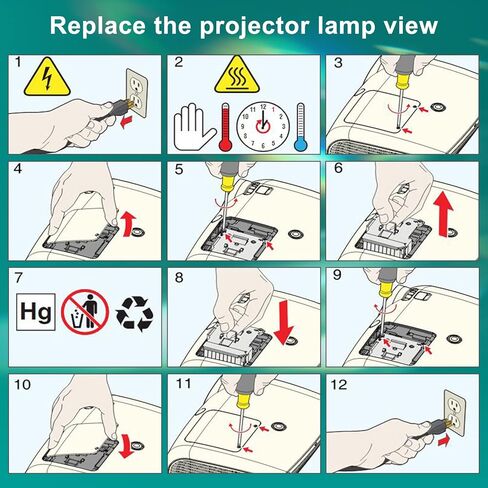 Replace the projector lamp view

1

2

12
1
2
3
4
5
6
7
8
9
10
11

3

4

5

6

7

Hg

8

9

10

11

12