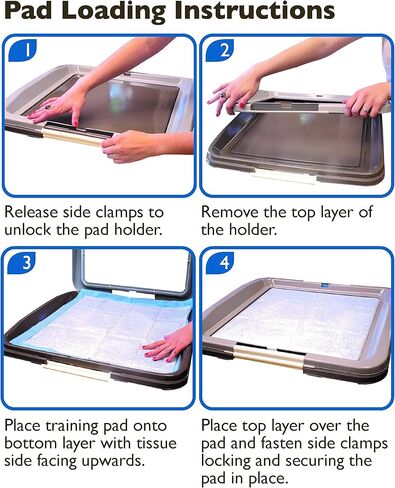 Pad Loading Instructions

1

Release side clamps to unlock the pad holder.

2

Remove the top layer of the holder.

3

Place training pad onto bottom layer with tissue side facing upwards.

4

Place top layer over the pad and fasten side clamps locking and securing the pad in place.