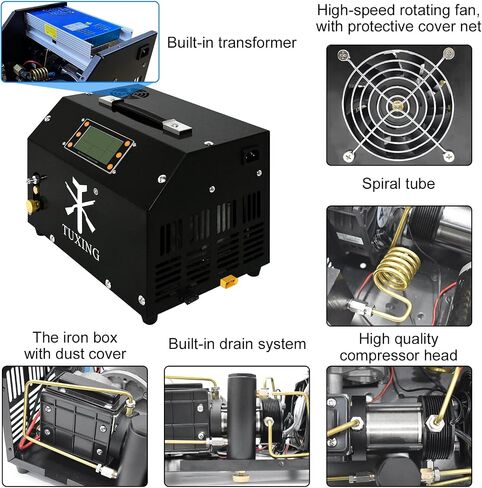 Built-in transformer

High-speed rotating fan, with protective cover net

TUXING

Spiral tube

The iron box with dust cover

Built-in drain system

High quality compressor head