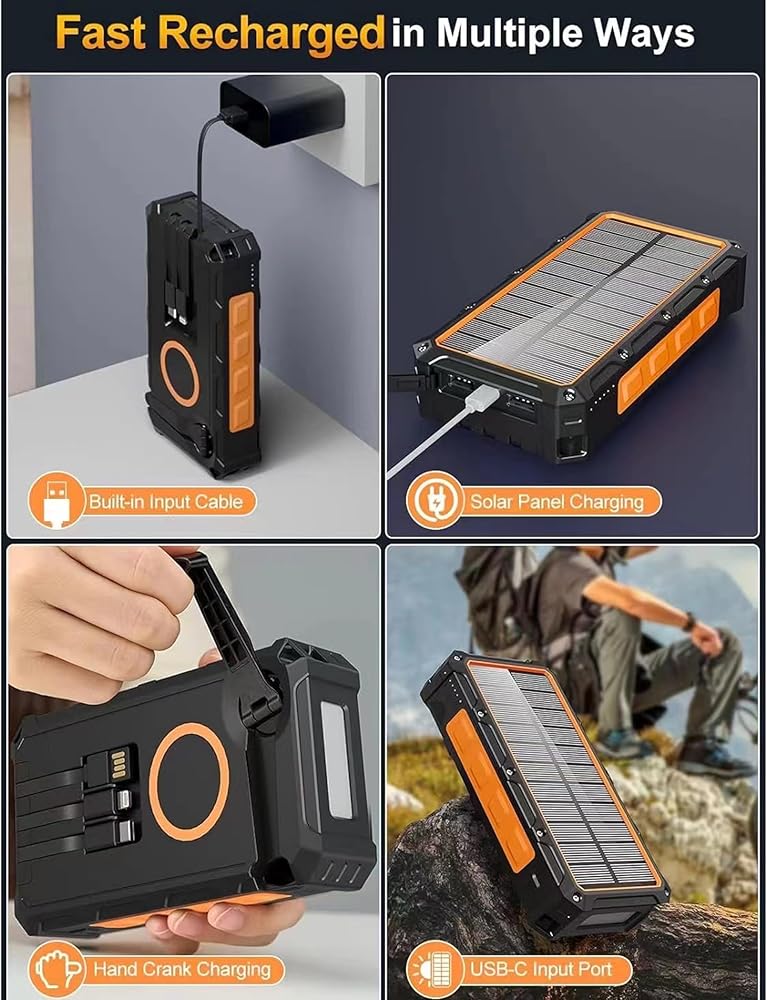 Fast Recharged in Multiple Ways

Built-in Input Cable

Solar Panel Charging

Hand Crank Charging

USB-C Input Port